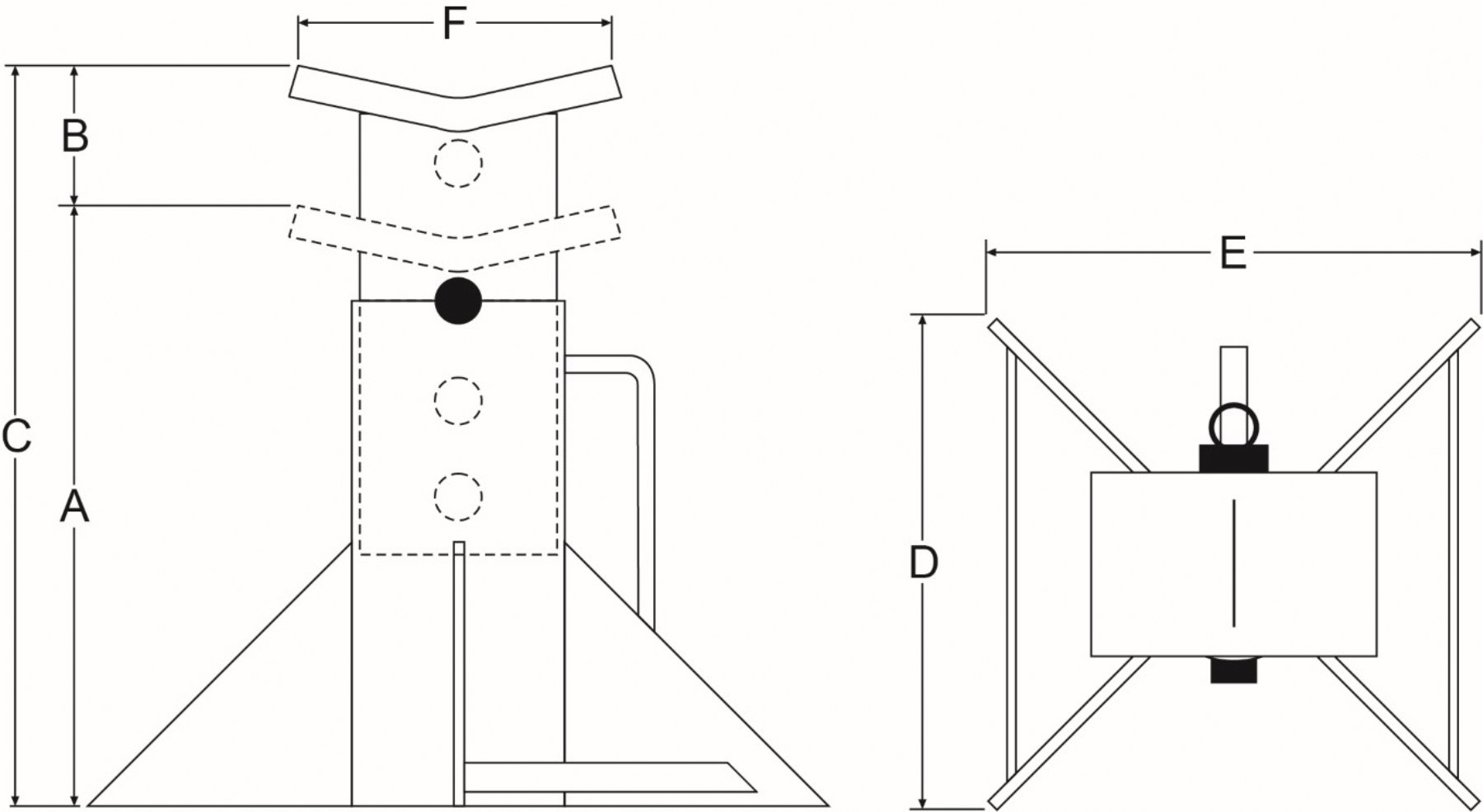 F
B
C
A
E
D